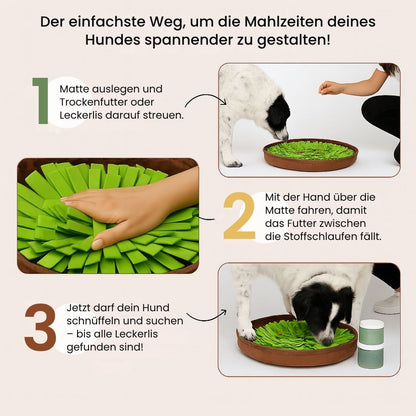 Der einfachste Weg, um die Mahlzeiten deines Hundes spannender zu gestalten!

1 Matte auslegen und Trockenfutter oder Leckerlis darauf streuen.

2 Mit der Hand über die Matte fahren, damit das Futter zwischen die Stoffschlaufen fällt.

3 Jetzt darf dein Hund schnüffeln und suchen – bis alle Leckerlis gefunden sind!